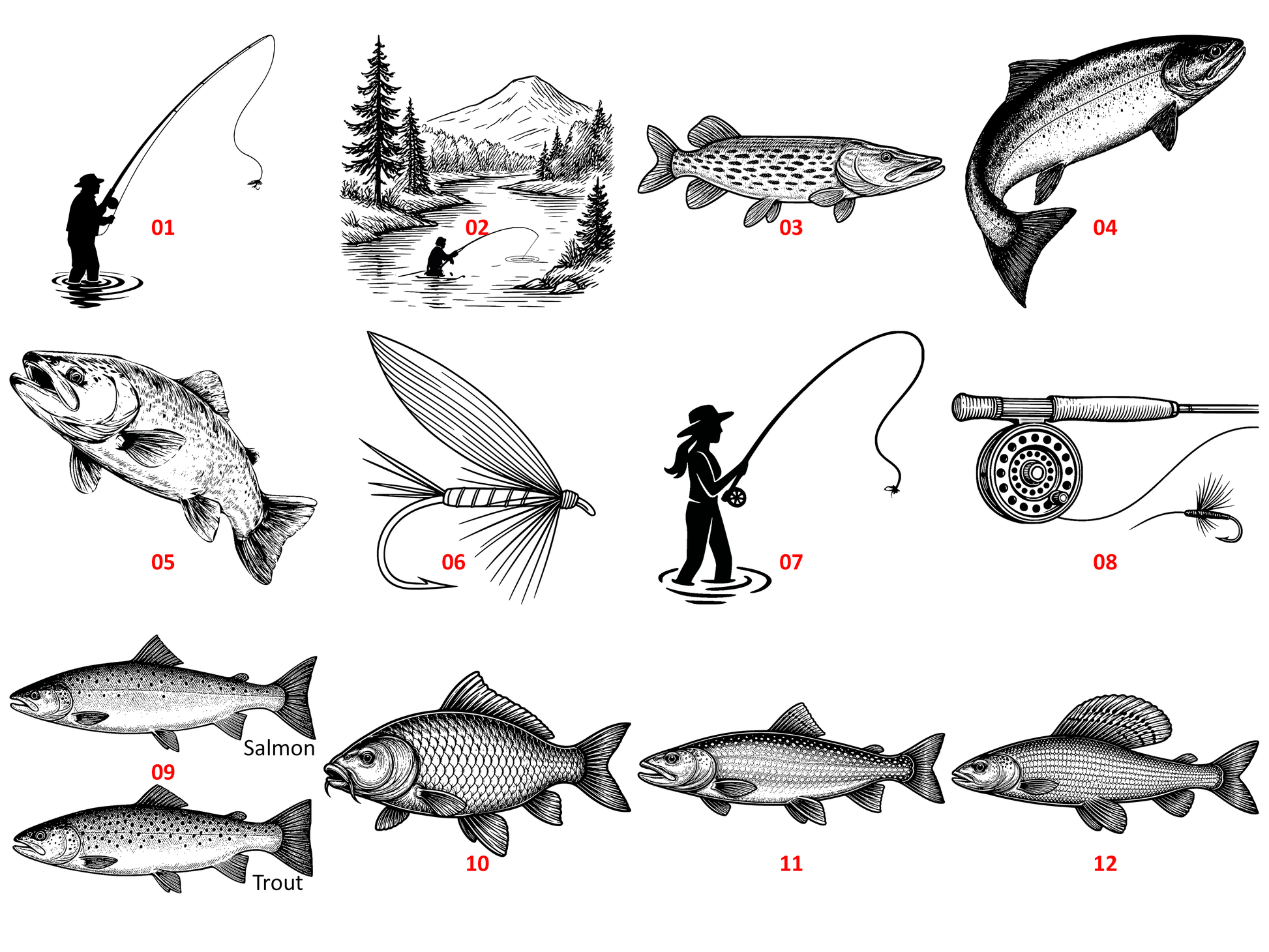 01

02

03

04

05

06

07

08

Salmon

09

Trout

10

11

12