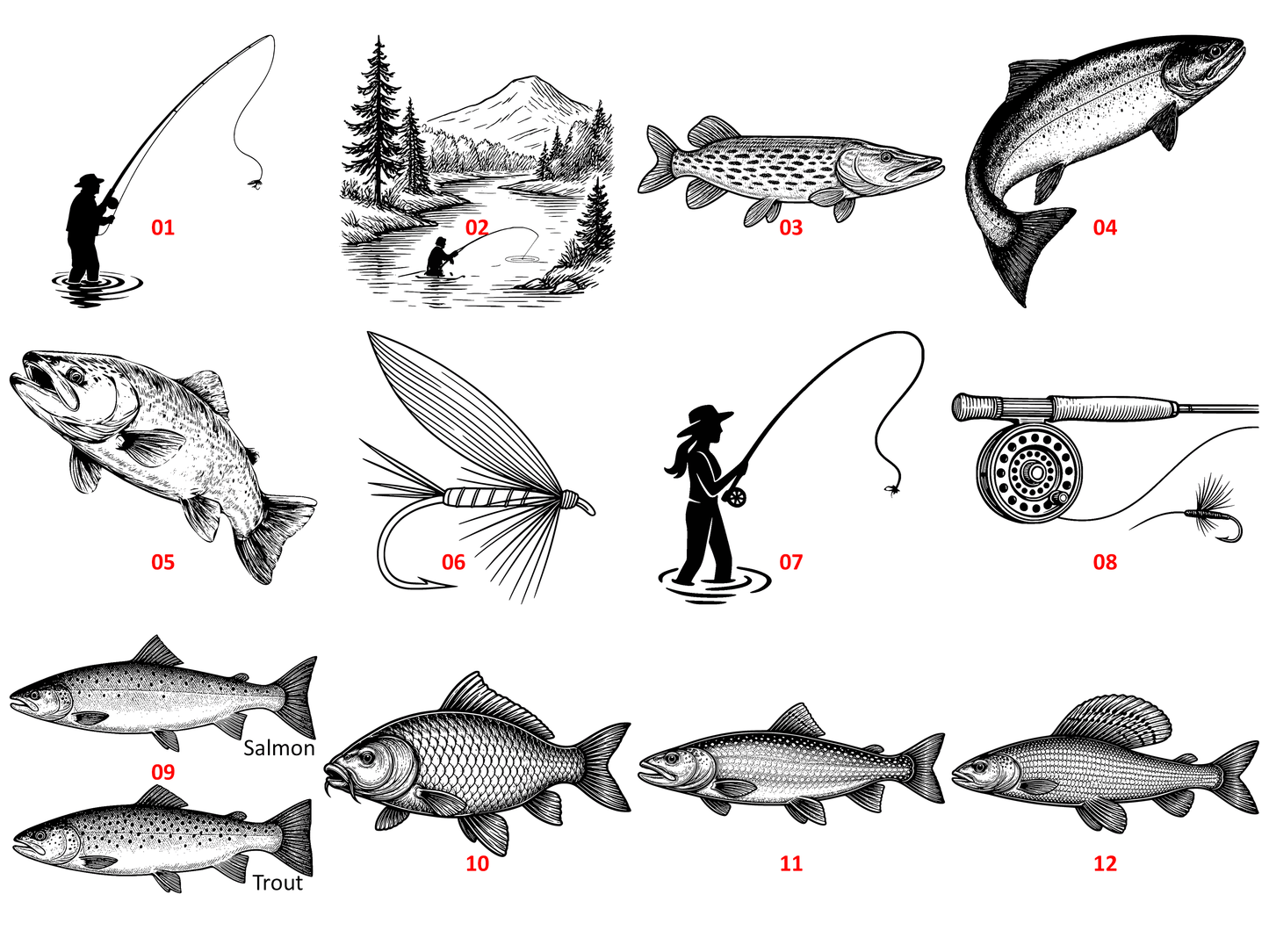 01
02
03
04
05
06
07
08
Salmon
09
Trout
10
11
12